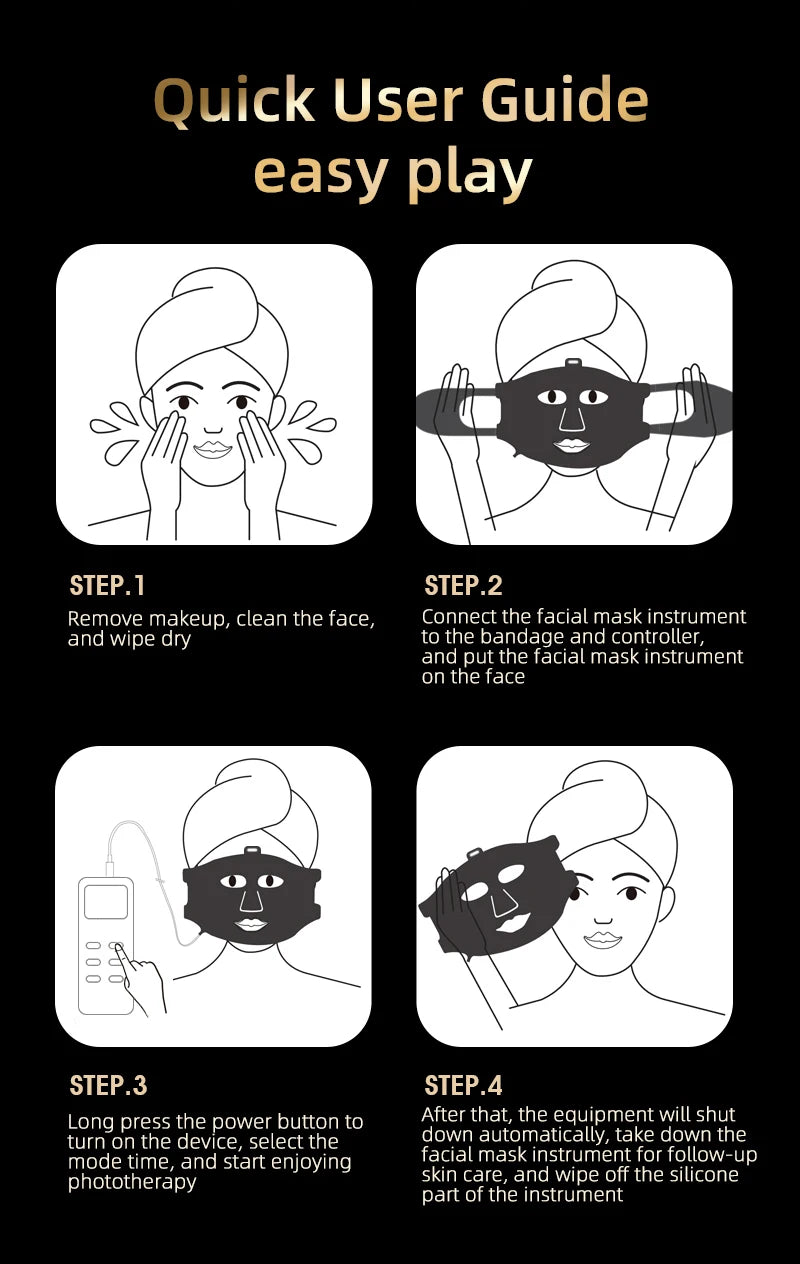 Quick User Guide
easy play

STEP.1
Remove makeup, clean the face, and wipe dry

STEP.2
Connect the facial mask instrument to the bandage and controller, and put the facial mask instrument on the face

STEP.3
Long press the power button to turn on the device, select the mode time, and start enjoying phototherapy

STEP.4
After that, the equipment will shut down automatically, take down the facial mask instrument for follow-up skin care, and wipe off the silicone part of the instrument